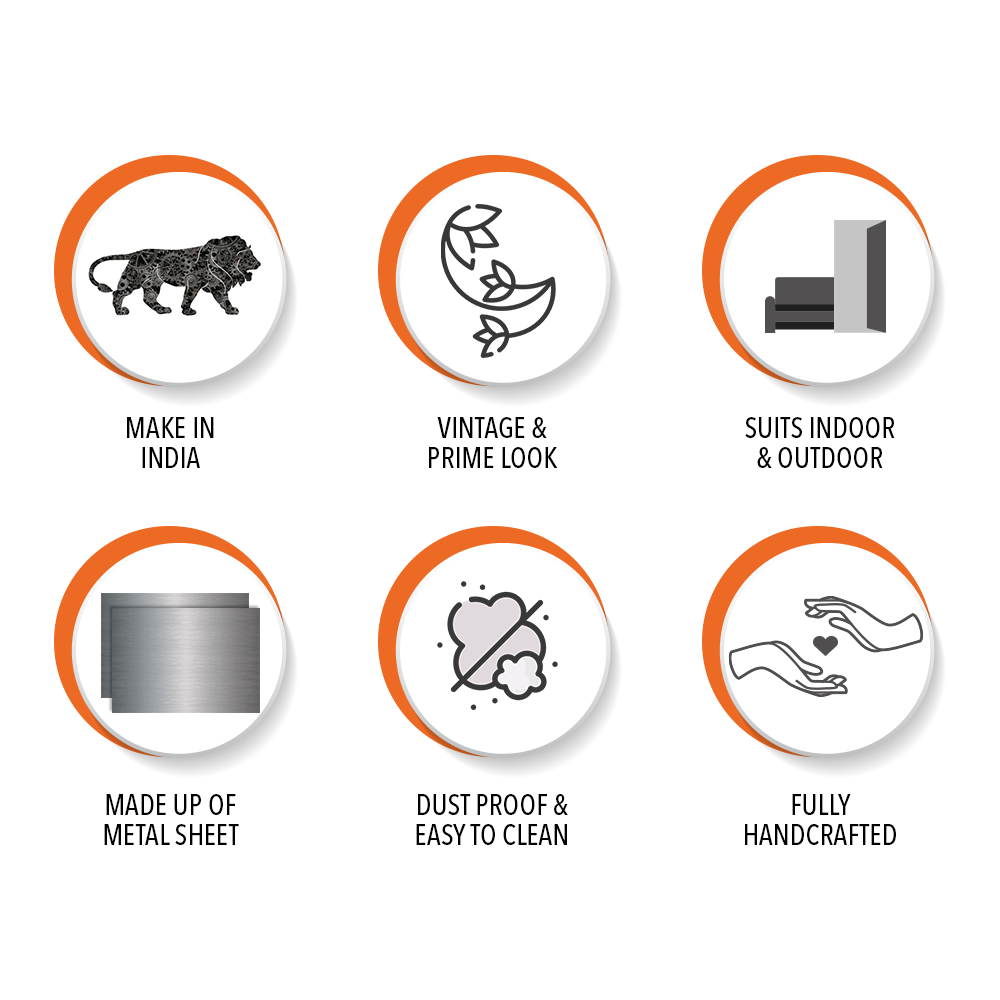 MAKE IN INDIA

VINTAGE & PRIME LOOK

SUITS INDOOR & OUTDOOR

MADE UP OF METAL SHEET

DUST PROOF & EASY TO CLEAN

FULLY HANDCRAFTED